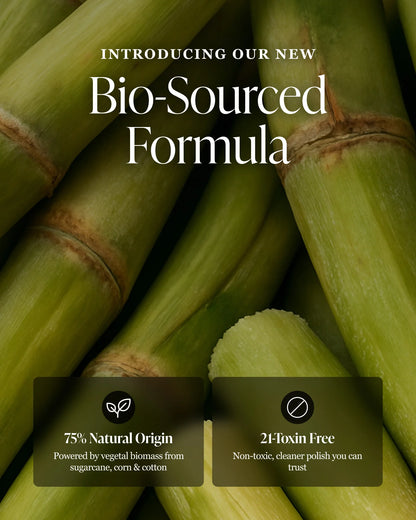 INTRODUCING OUR NEW

Bio-Sourced Formula

75% Natural Origin

Powered by vegetal biomass from sugarcane, corn & cotton

21-Toxin Free

Non-toxic, cleaner polish you can trust